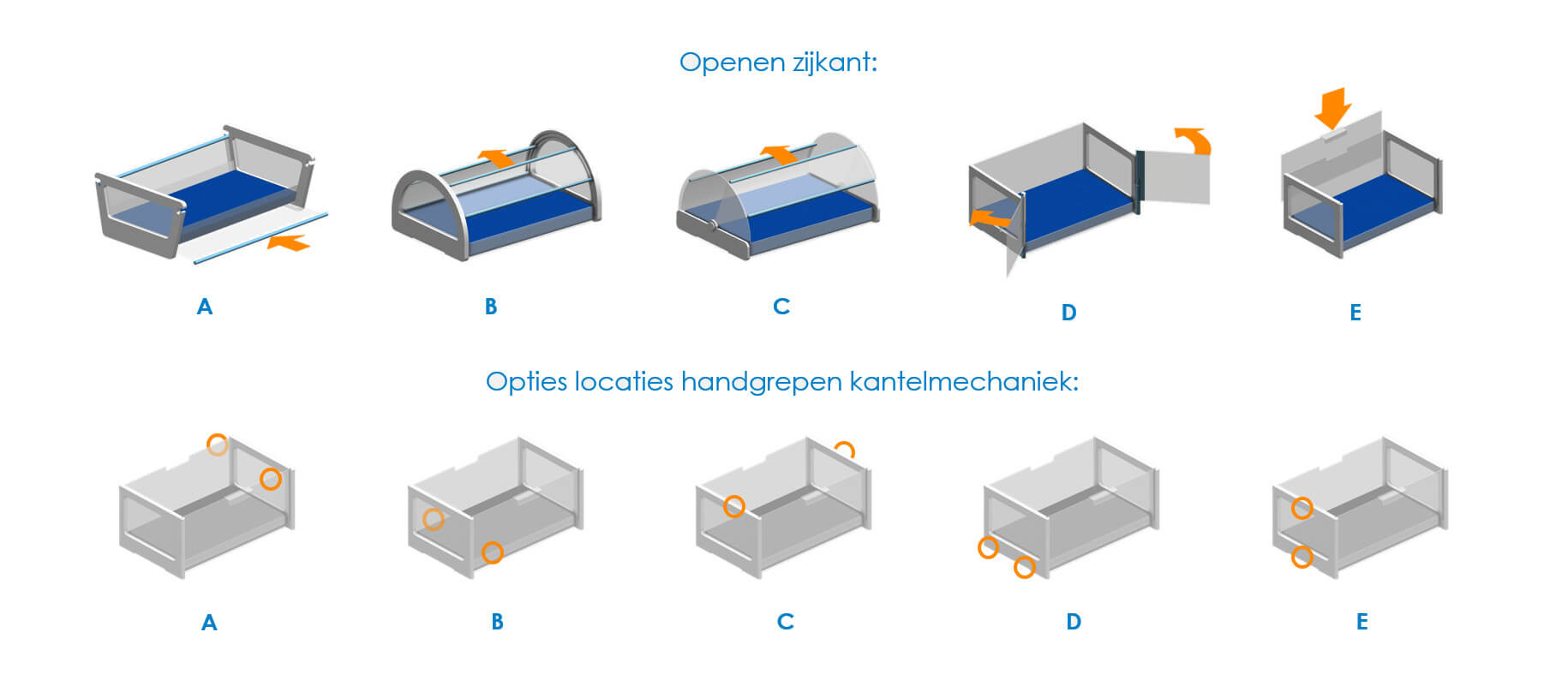 Openen zijkant:

A

B

C

D

E

Opties locaties handgrepen kantelmechaniek:

A

B

C

D

E